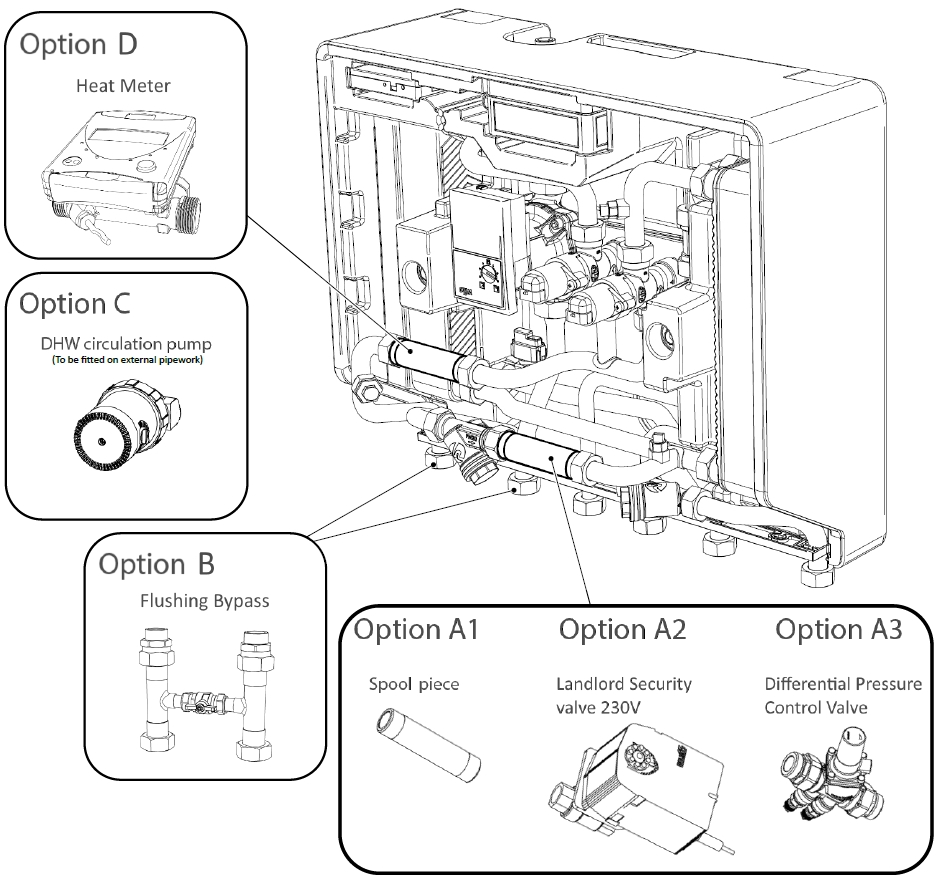 Option D

Heat Meter

Option C

DHW circulation pump
(To be fitted on external pipework)

Option B

Flushing Bypass

Option A1

Spool piece

Option A2

Landlord Security valve 230V

Option A3

Differential Pressure Control Valve