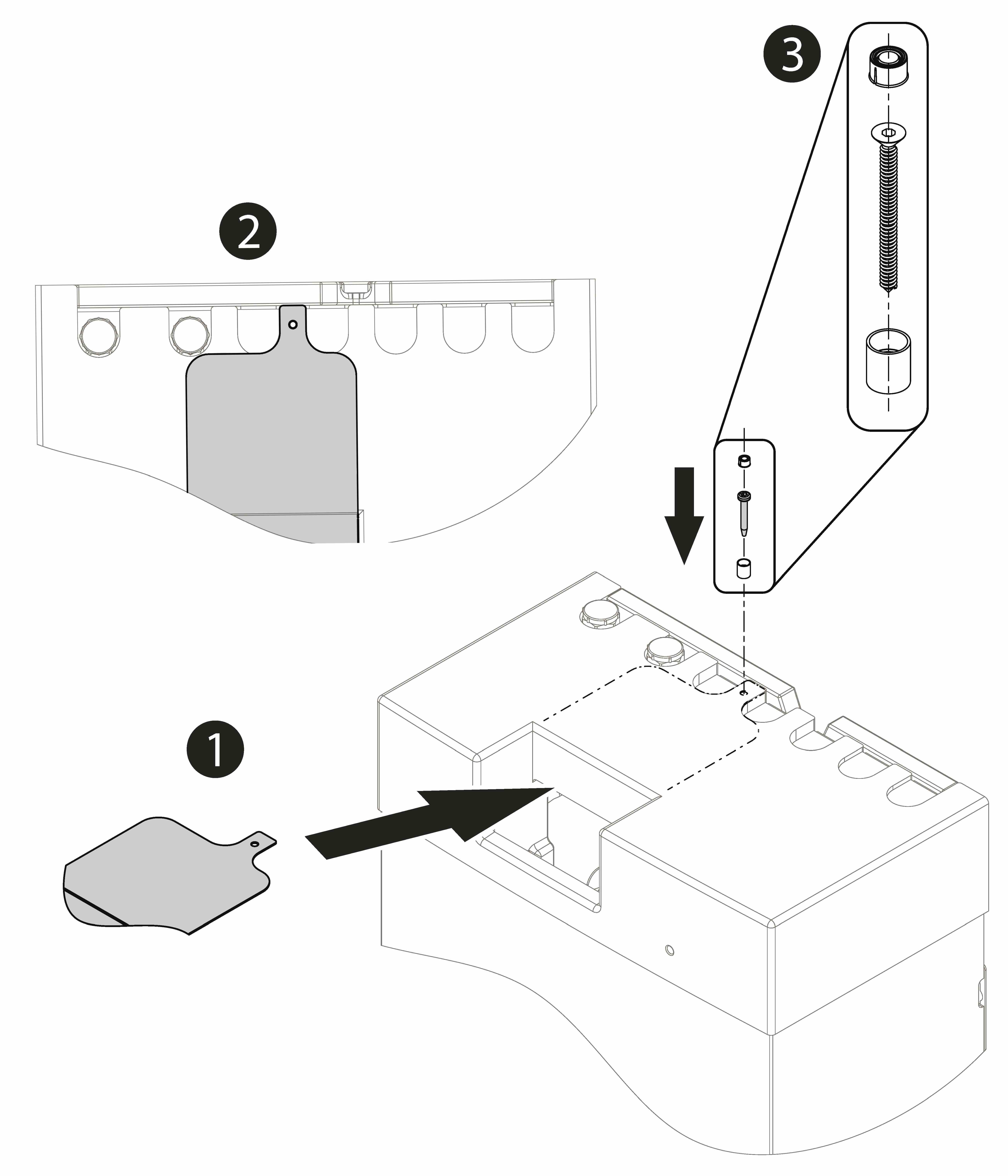 3

2

1