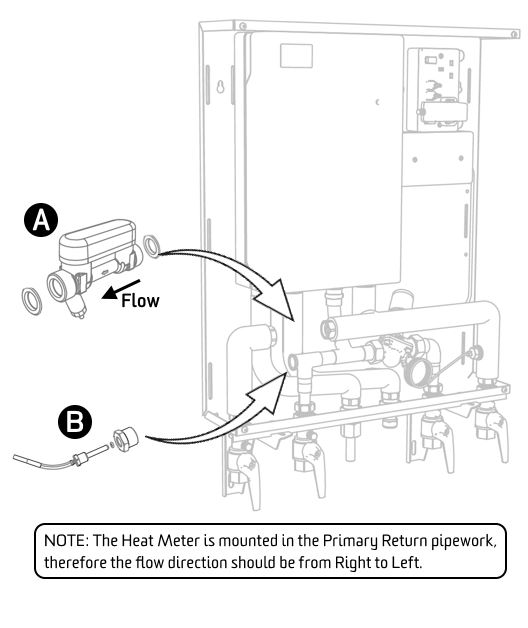 A

Flow

B

NOTE: The Heat Meter is mounted in the Primary Return pipework, therefore the flow direction should be from Right to Left.