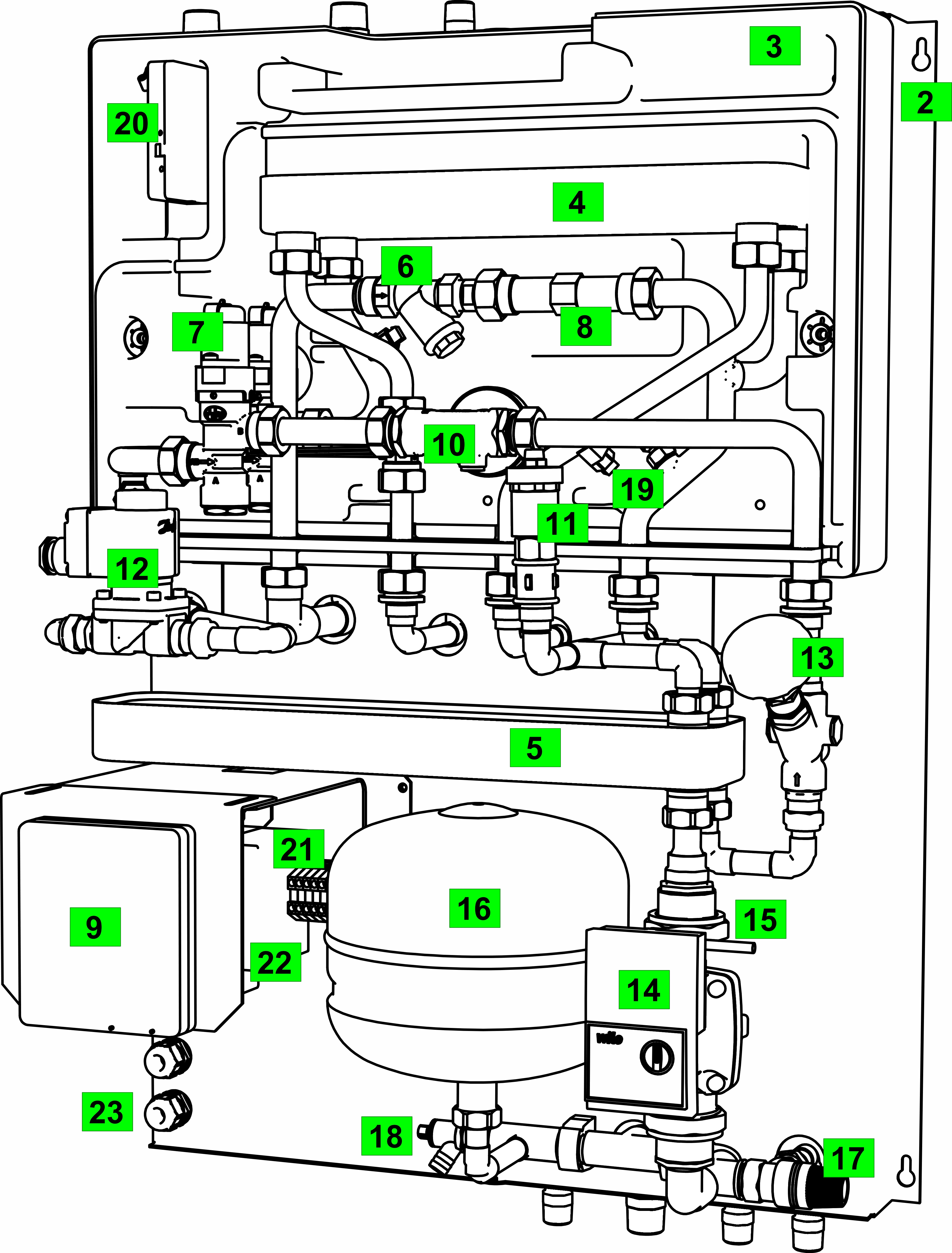 3
2
20
4
6
7
8
10
19
11
12
13
5
21
16
15
9
22
14
wilo
23
18
17